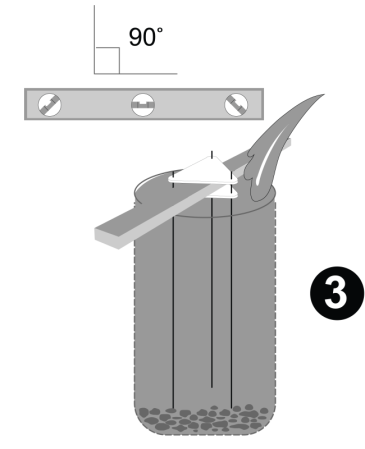 90°

3